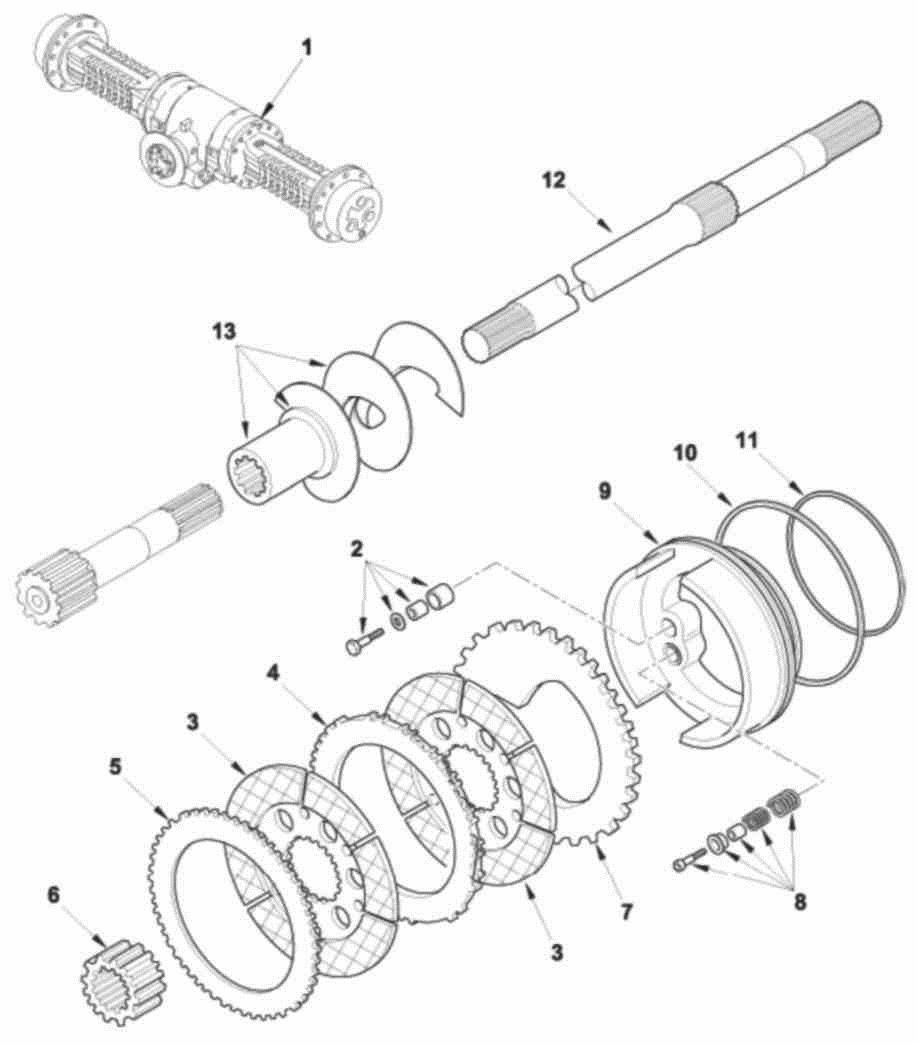 1
12
13
10
11
9
2
4
3
5
7
3
8
6