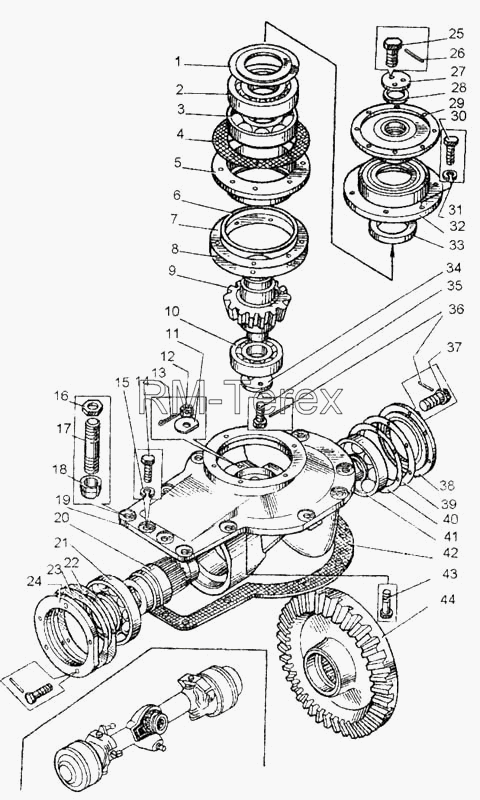 1
2
3
4
5
6
7
8
9
10
11
12
13
14
15
16
17
18
19
20
21
22
23
24
25
26
27
28
29
30
31
32
33
34
35
36
37
38
39
40
41
42
43
44
RM-Terex